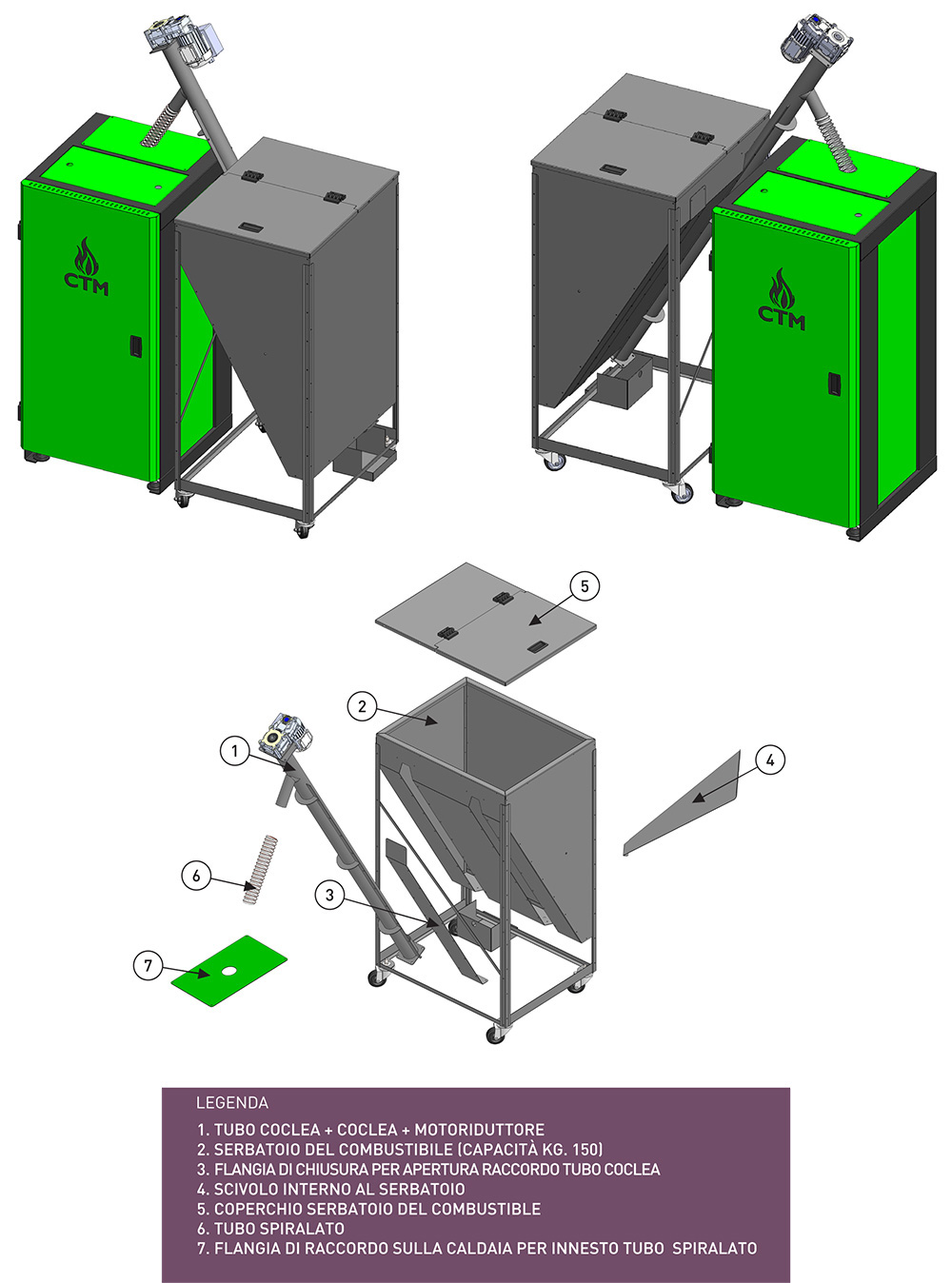 CTM

CTM

5

2

1

4

6

3

7

LEGENDA

1. TUBO COCLEA + COCLEA + MOTORIDUTTORE
2. SERBATOIO DEL COMBUSTIBILE (CAPACITÀ KG. 150)
3. FLANGIA DI CHIUSURA PER APERTURA RACCORDO TUBO COCLEA
4. SCIVOLO INTERNO AL SERBATOIO
5. COPERCHIO SERBATOIO DEL COMBUSTIBLE
6. TUBO SPIRALATO
7. FLANGIA DI RACCORDO SULLA CALDAIA PER INNESTO TUBO SPIRALATO