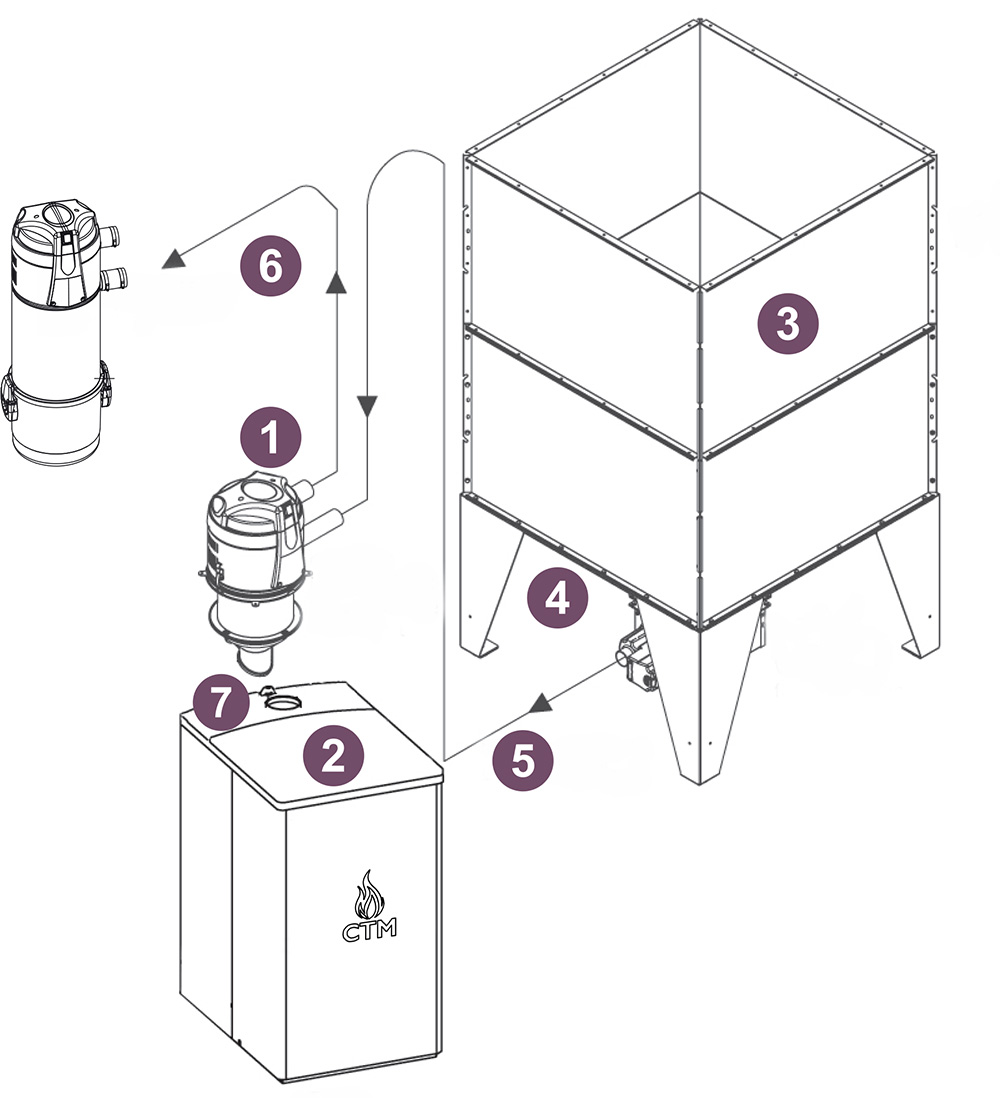 6

1

3

4

7

2

5

CTM