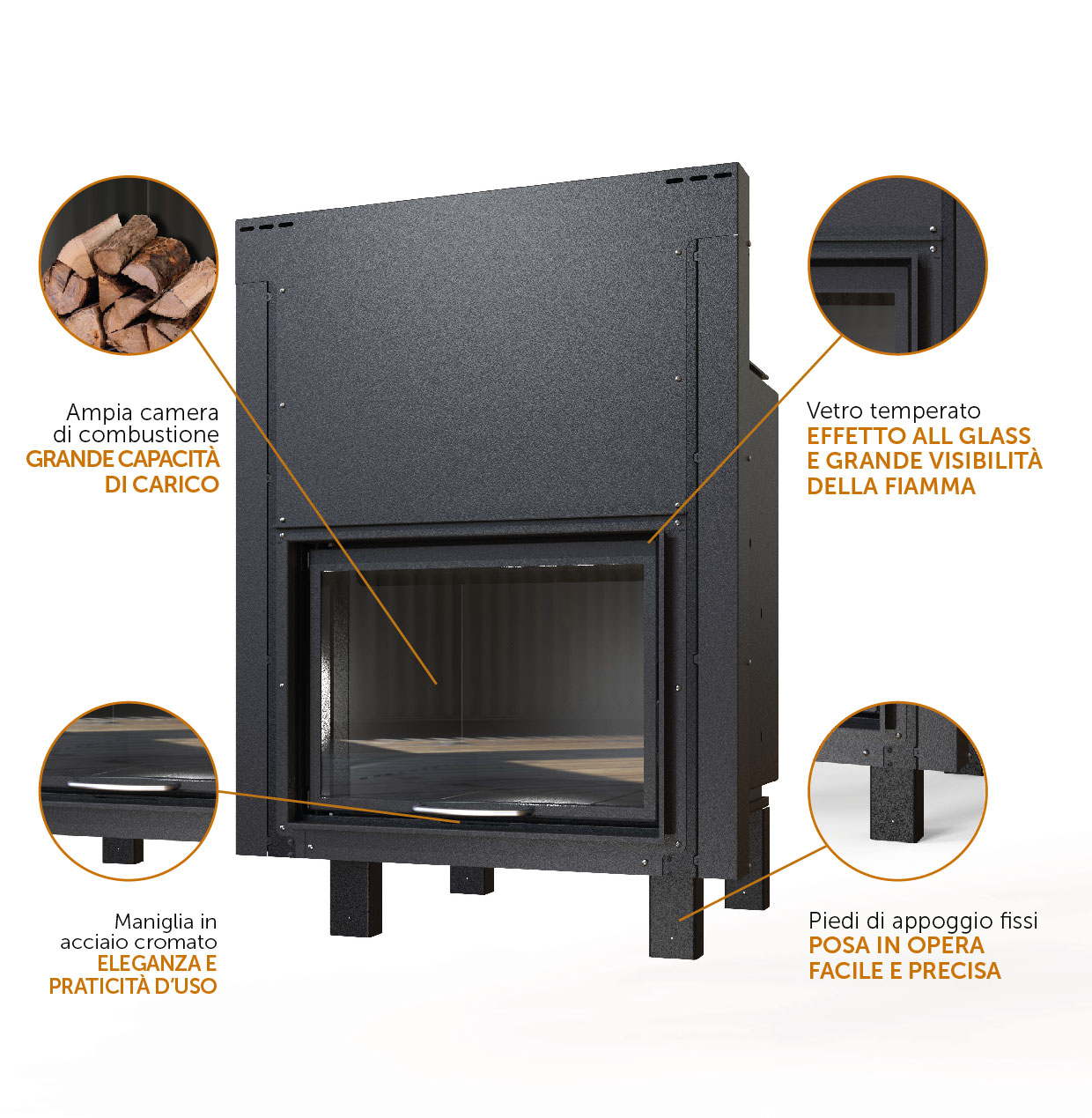 Ampia camera di combustione
GRANDE CAPACITÀ DI CARICO

Vetro temperato
EFFETTO ALL GLASS E GRANDE VISIBILITÀ DELLA FIAMMA

Maniglia in acciaio cromato
ELEGANZA E PRATICITÀ D'USO

Piedi di appoggio fissi
POSA IN OPERA FACILE E PRECISA